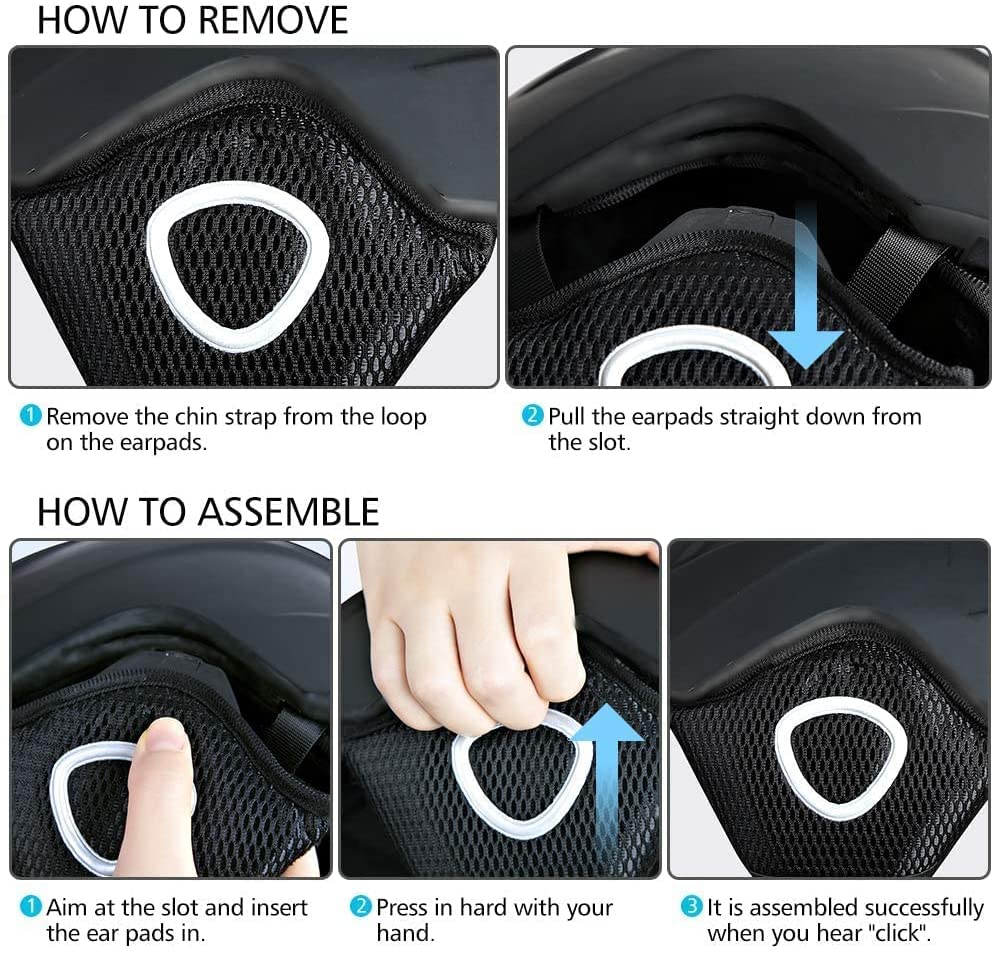 HOW TO REMOVE

1 Remove the chin strap from the loop on the earpads.

2 Pull the earpads straight down from the slot.

HOW TO ASSEMBLE

1 Aim at the slot and insert the ear pads in.

2 Press in hard with your hand.

3 It is assembled successfully when you hear "click".