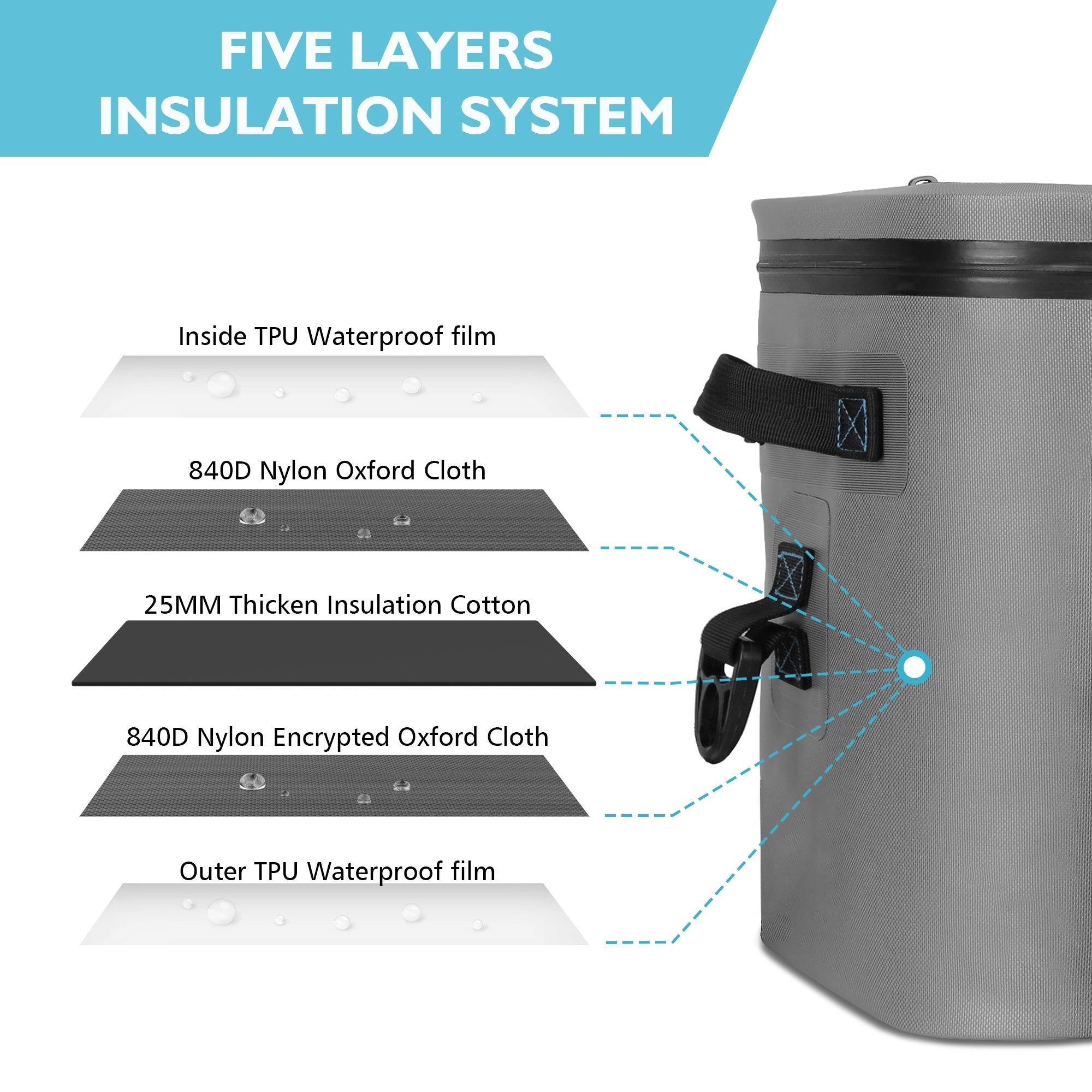 FIVE LAYERS
INSULATION SYSTEM

Inside TPU Waterproof film

840D Nylon Oxford Cloth

25MM Thicken Insulation Cotton

840D Nylon Encrypted Oxford Cloth

Outer TPU Waterproof film